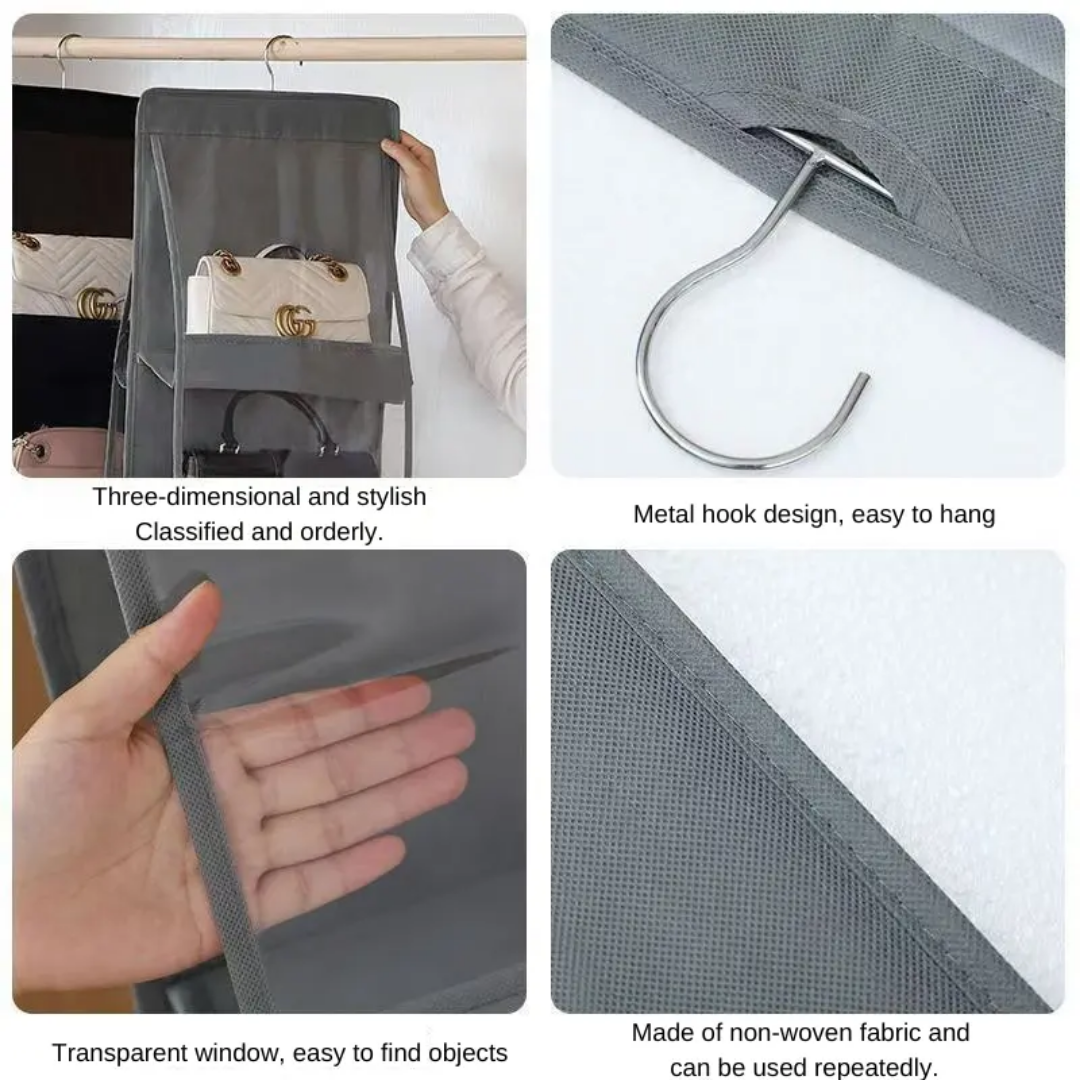 Three-dimensional and stylish
Classified and orderly.

Metal hook design, easy to hang

Transparent window, easy to find objects

Made of non-woven fabric and can be used repeatedly.